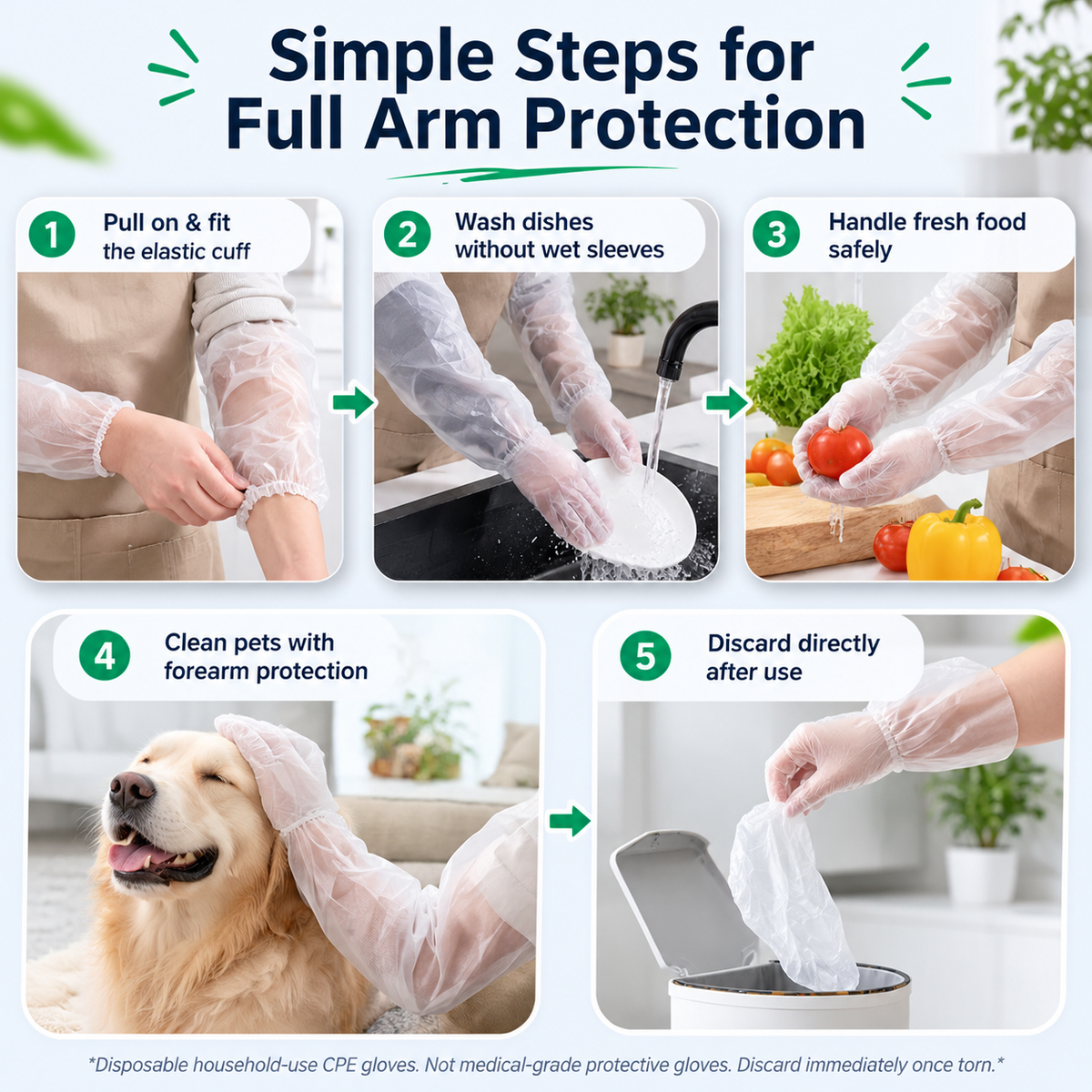 Simple Steps for Full Arm Protection

1 Pull on & fit the elastic cuff

2 Wash dishes without wet sleeves

3 Handle fresh food safely

4 Clean pets with forearm protection

5 Discard directly after use

*Disposable household-use CPE gloves. Not medical-grade protective gloves. Discard immediately once torn.*